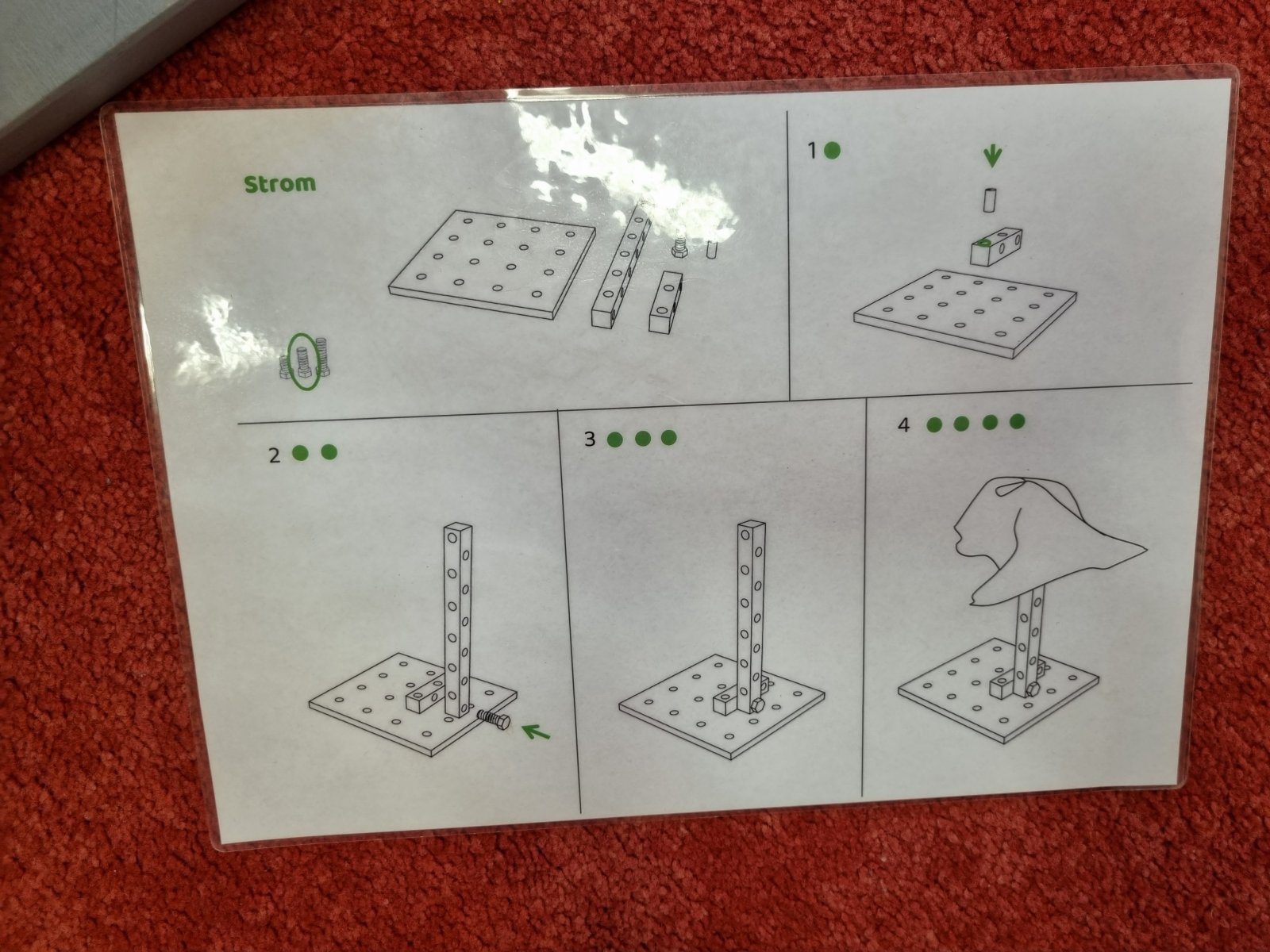 Strom

1

2

3

4